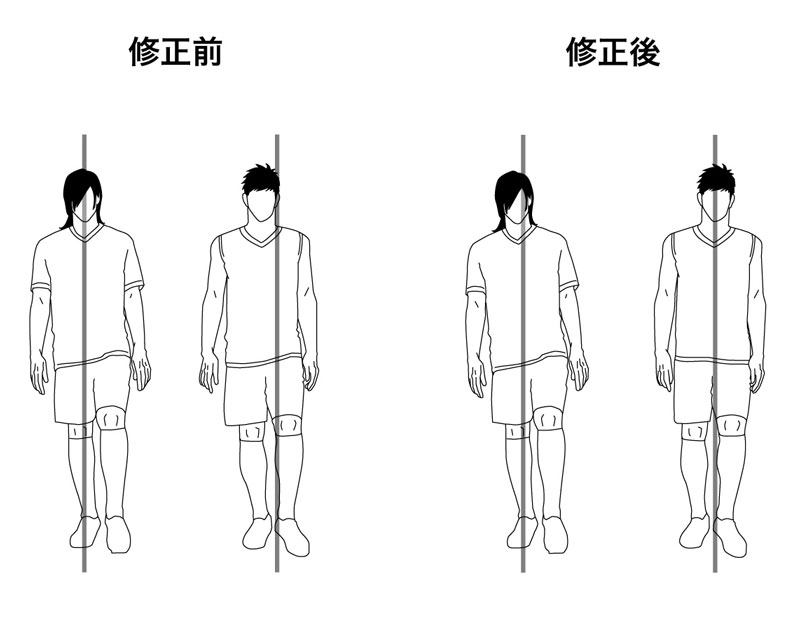 修正前

修正後